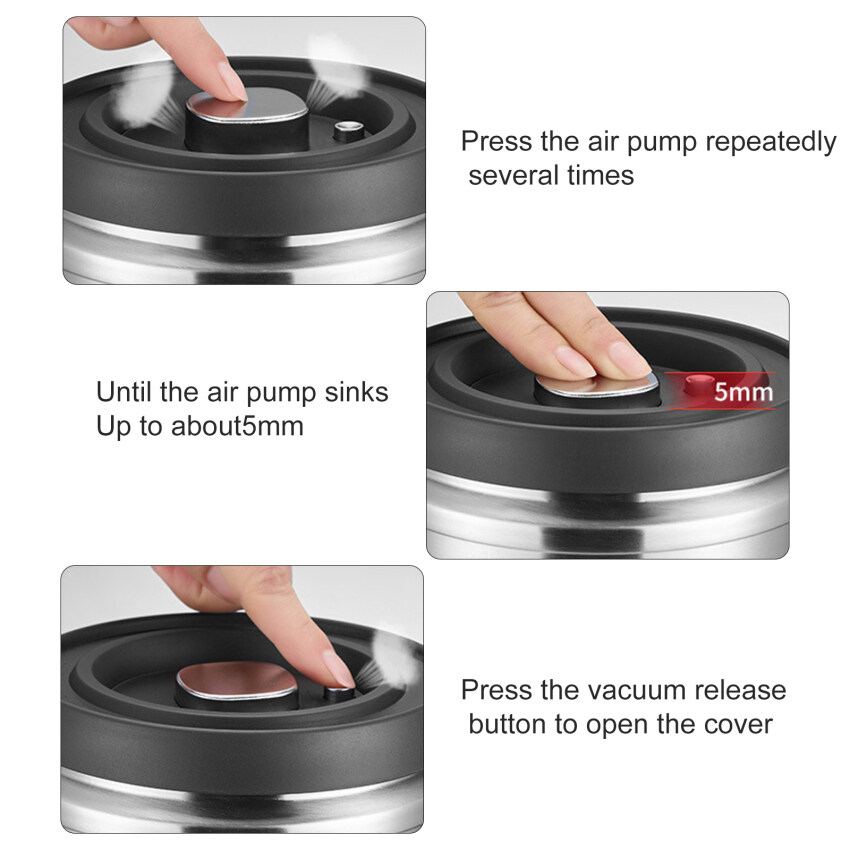 Press the air pump repeatedly several times

Until the air pump sinks
Up to about5mm

5mm

Press the vacuum release button to open the cover